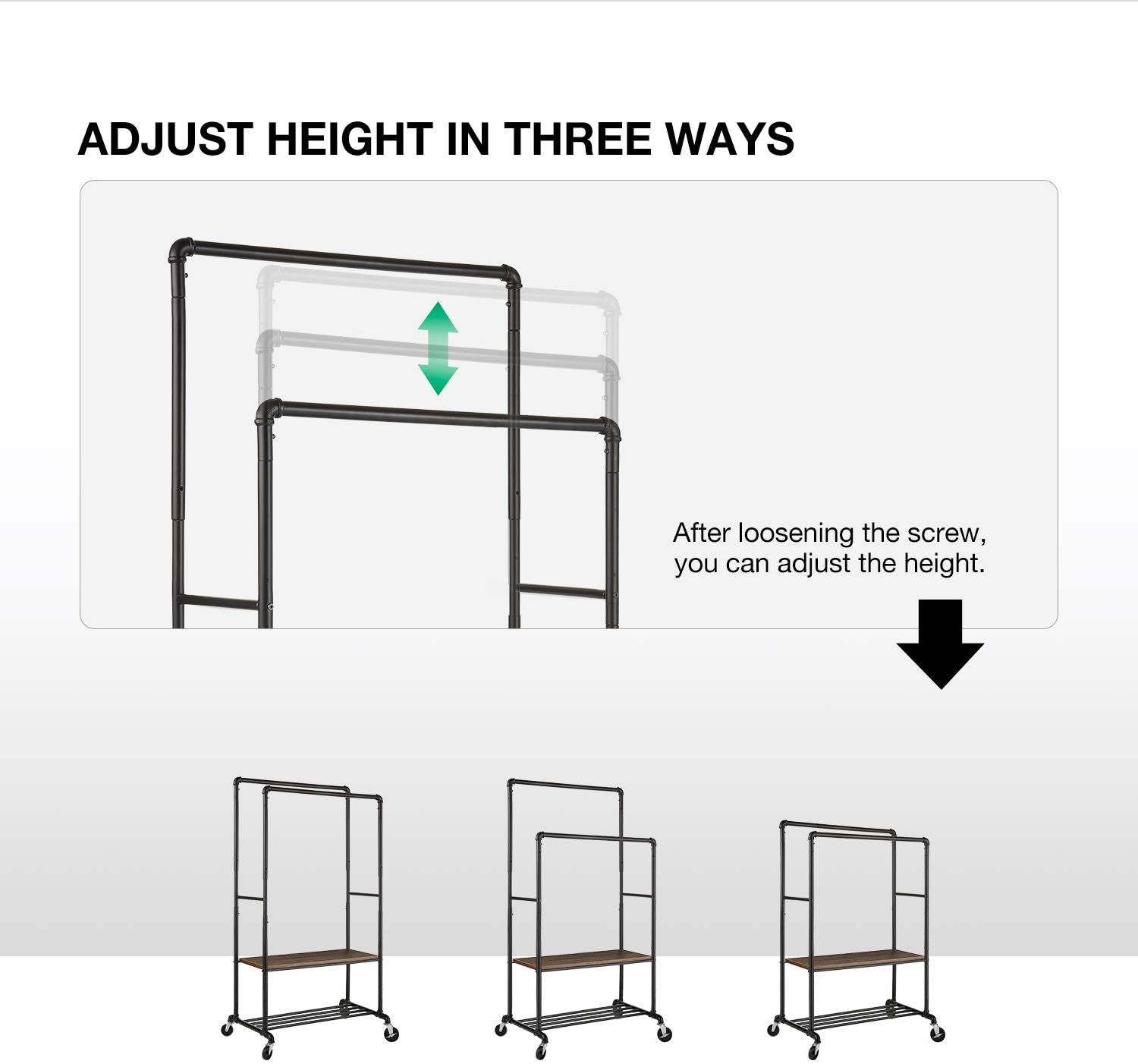 ADJUST HEIGHT IN THREE WAYS

After loosening the screw, you can adjust the height.